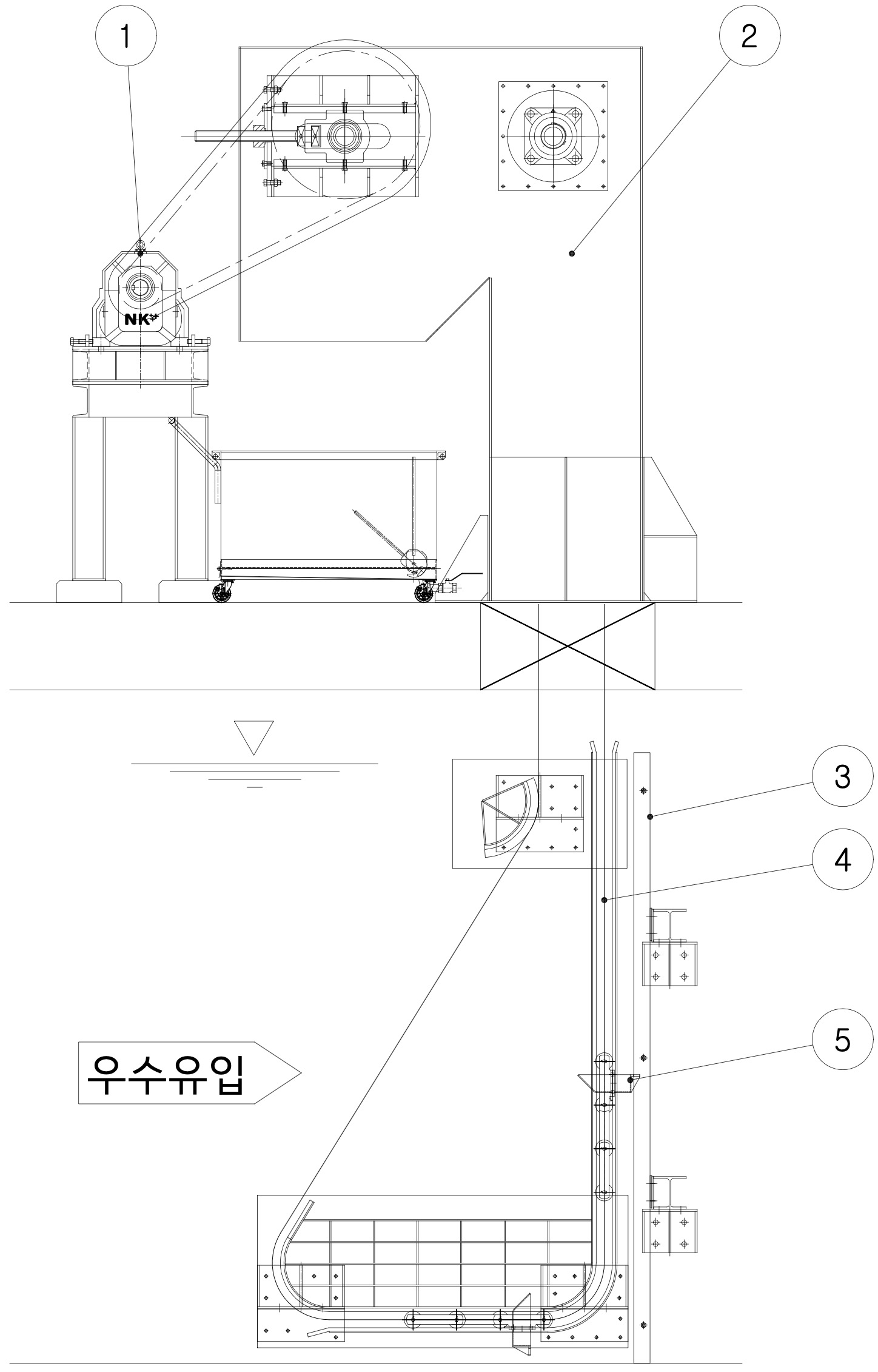 1

2

NK

3

4

5

우수유입