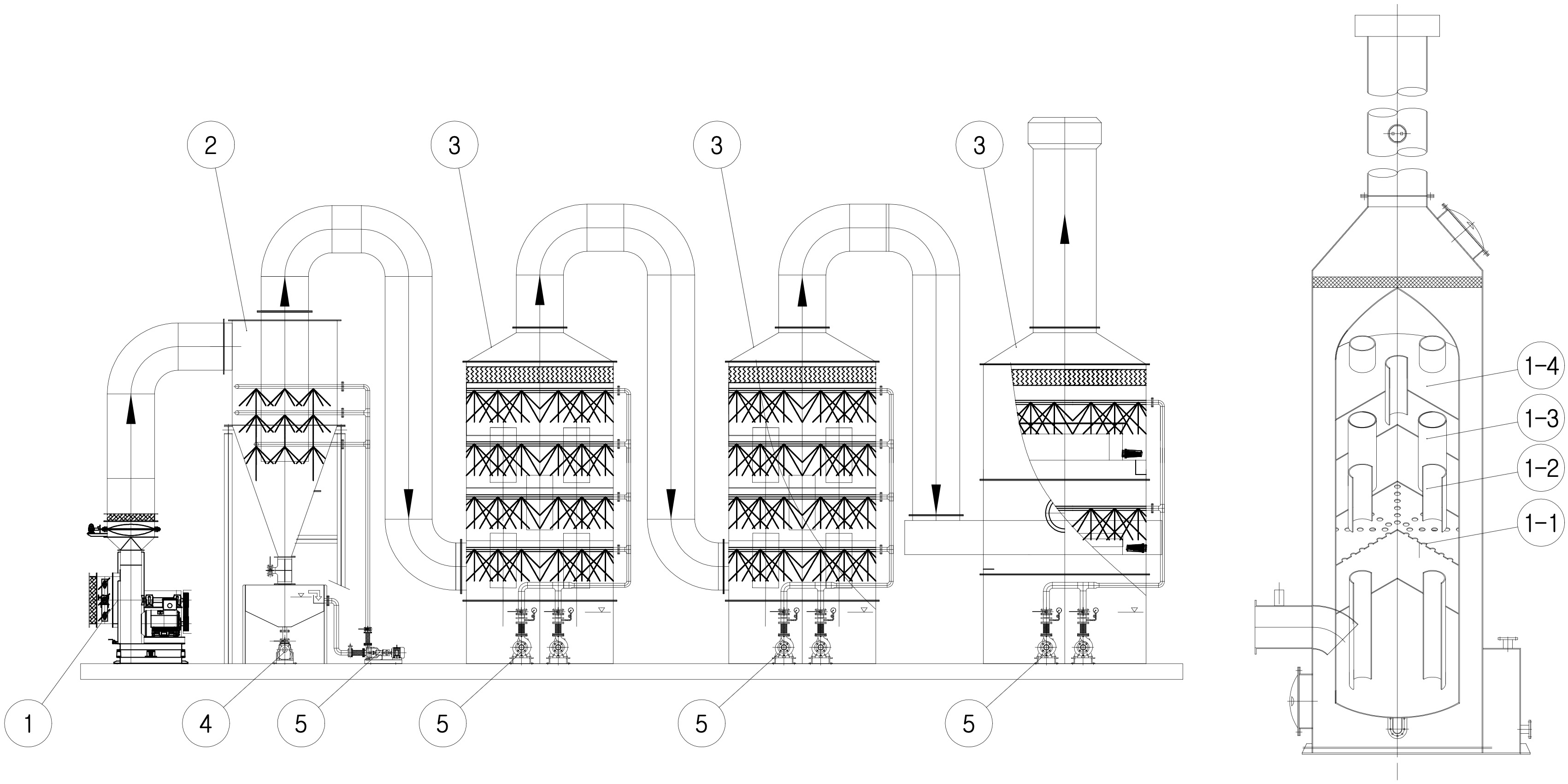 2

3

3

3

1-4

1-3

1-2

1-1

1

4

5

5

5

5